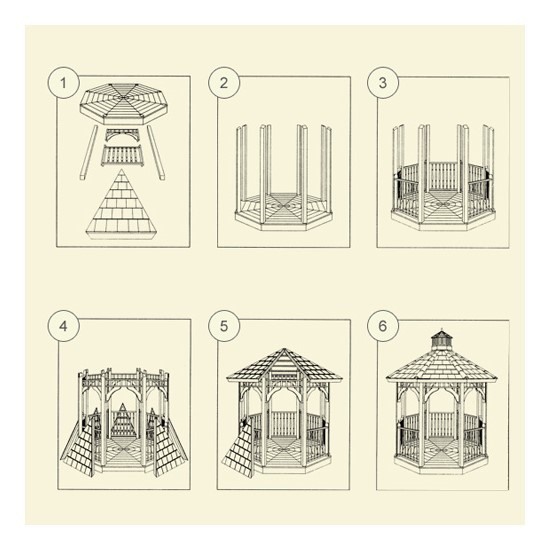 1

2

3

4

5

6